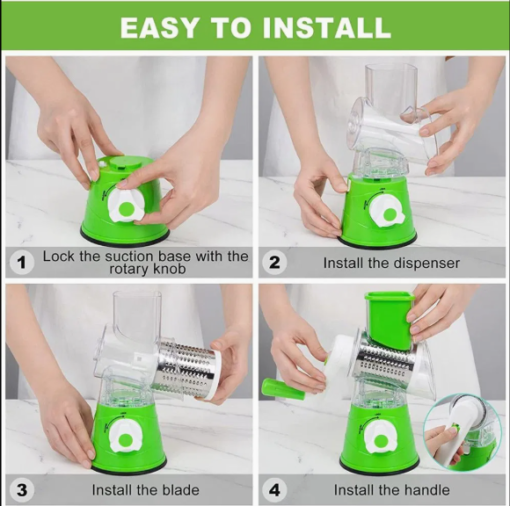 EASY TO INSTALL

1 Lock the suction base with the rotary knob

2 Install the dispenser

3 Install the blade

4 Install the handle