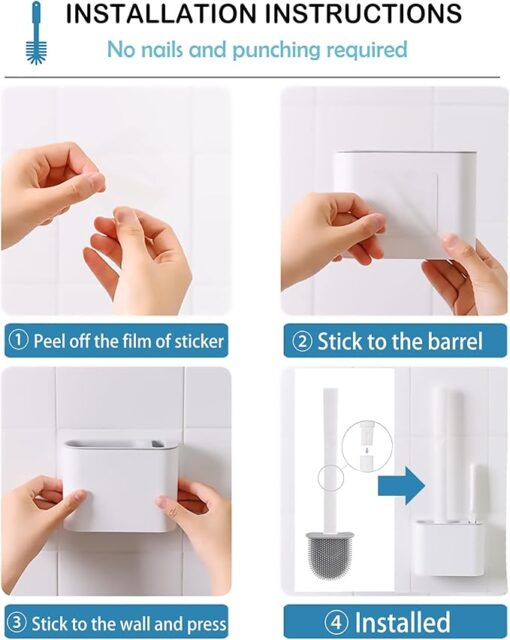 INSTALLATION INSTRUCTIONS

No nails and punching required

① Peel off the film of sticker

② Stick to the barrel

③ Stick to the wall and press

④ Installed