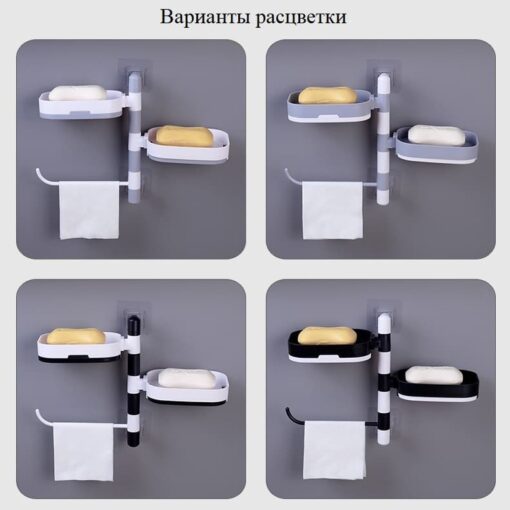 Варианты расцветки