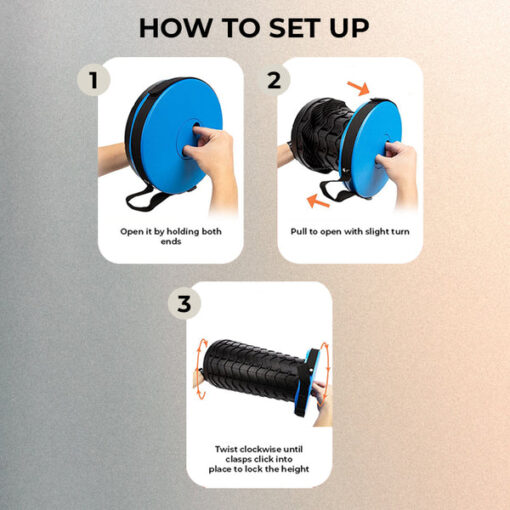 HOW TO SET UP

1

Open it by holding both ends

2

Pull to open with slight turn

3

Twist clockwise until clasps click into place to lock the height