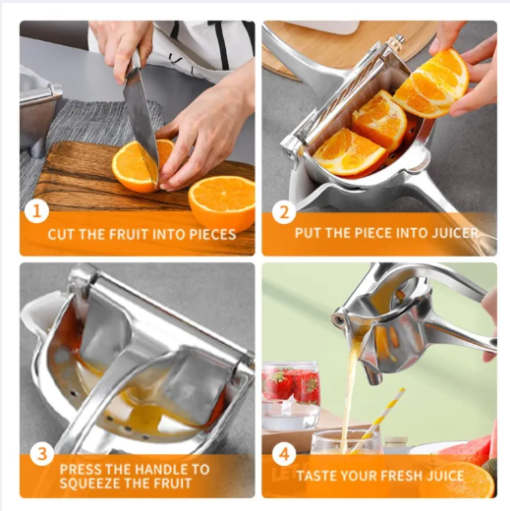 1
CUT THE FRUIT INTO PIECES

2
PUT THE PIECE INTO JUICER

3
PRESS THE HANDLE TO SQUEEZE THE FRUIT

4
TASTE YOUR FRESH JUICE