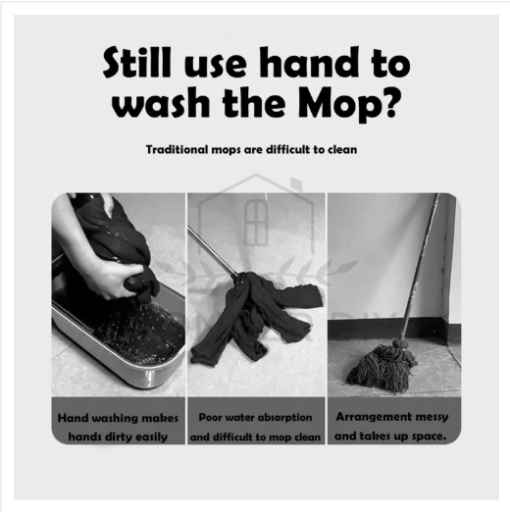 Still use hand to wash the Mop?

Traditional mops are difficult to clean

Hand washing makes hands dirty easily

Poor water absorption and difficult to mop clean

Arrangement messy and takes up space.